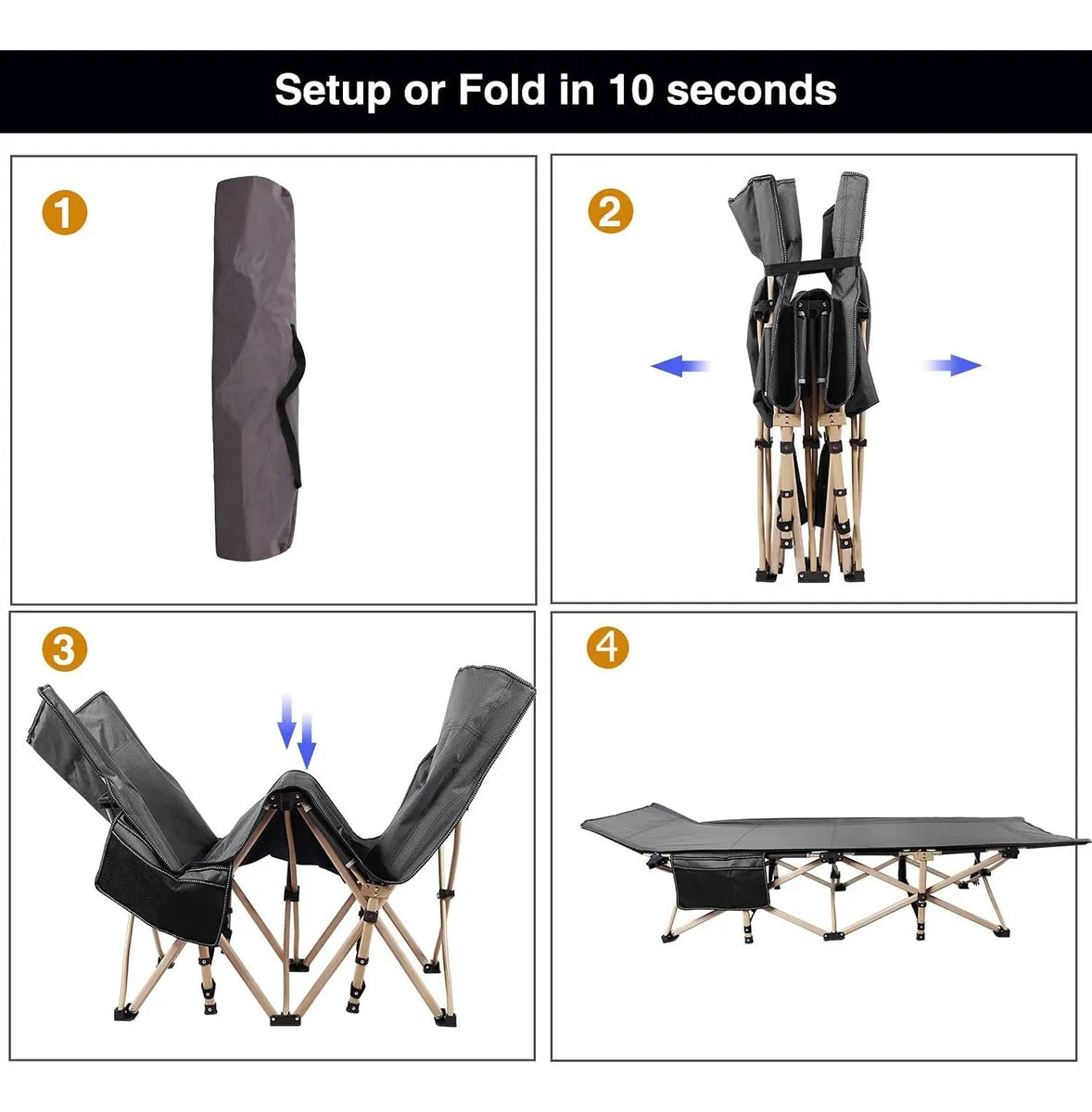 Setup or Fold in 10 seconds

1

2

3

4