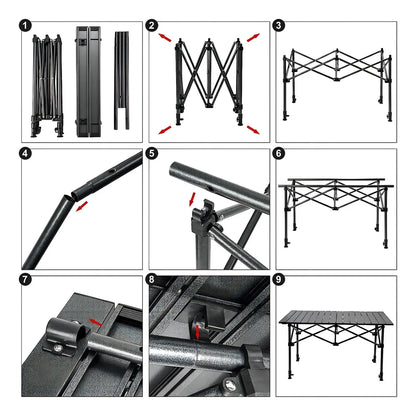 1
2
3
4
5
6
7
8
9