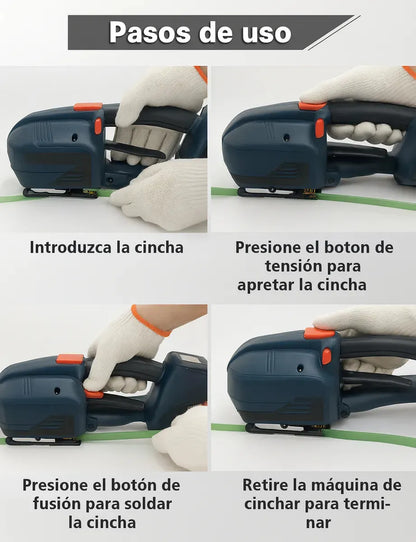 Pasos de uso

Introduzca la cincha

Presione el boton de tensión para apretar la cincha

Presione el botón de fusión para soldar la cincha

Retire la máquina de cinchar para terminar